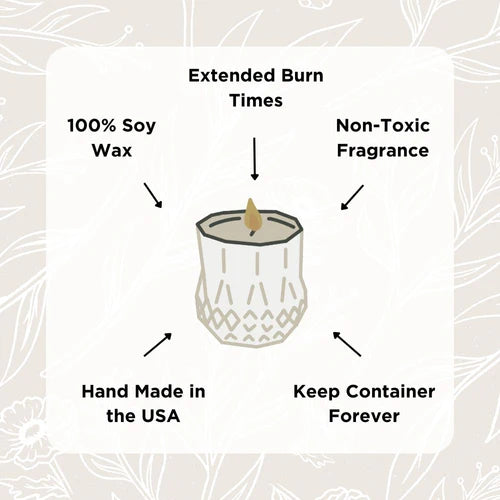 Extended Burn Times

100% Soy Wax

Non-Toxic Fragrance

Hand Made in the USA

Keep Container Forever